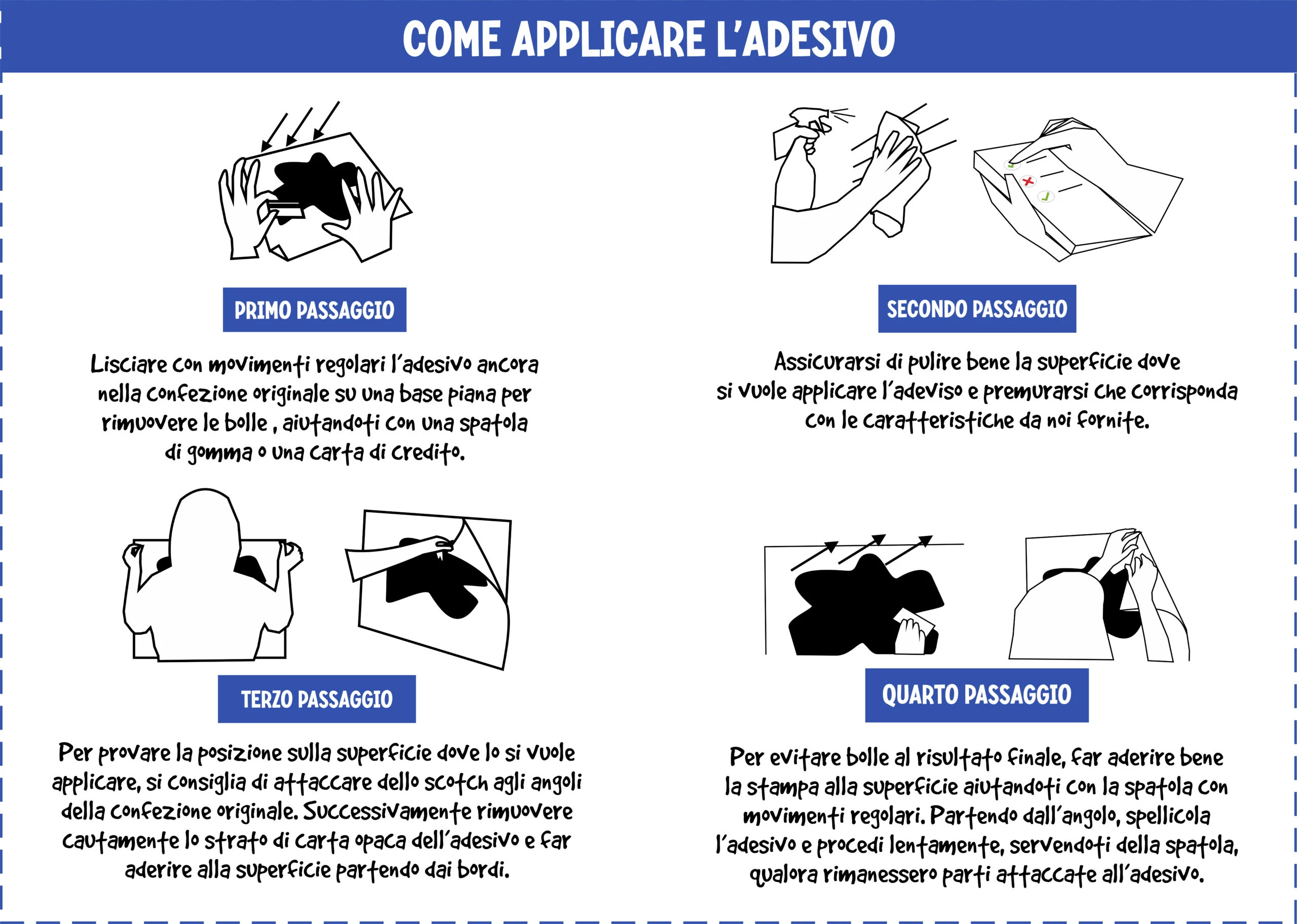 COME APPLICARE L'ADESIVO

PRIMO PASSAGGIO

Lisciare con movimenti regolari l'adesivo ancora nella confezione originale su una base piana per rimuovere le bolle , aiutandoti con una spatola di gomma o una carta di credito.

SECONDO PASSAGGIO

Assicurarsi di pulire bene la superficie dove si vuole applicare l'adeviso e premurarsi che corrisponda con le caratteristiche da noi fornite.

TERZO PASSAGGIO

Per provare la posizione sulla superficie dove lo si vuole applicare, si consiglia di attaccare dello scotch agli angoli della confezione originale. Successivamente rimuovere cautamente lo strato di carta opaca dell'adesivo e far aderire alla superficie partendo dai bordi.

QUARTO PASSAGGIO

Per evitare bolle al risultato finale, far aderire bene la stampa alla superficie aiutandoti con la spatola con movimenti regolari. Partendo dall'angolo, spellicola l'adesivo e procedi lentamente, servendoti della spatola, qualora rimanessero parti attaccate all'adesivo.